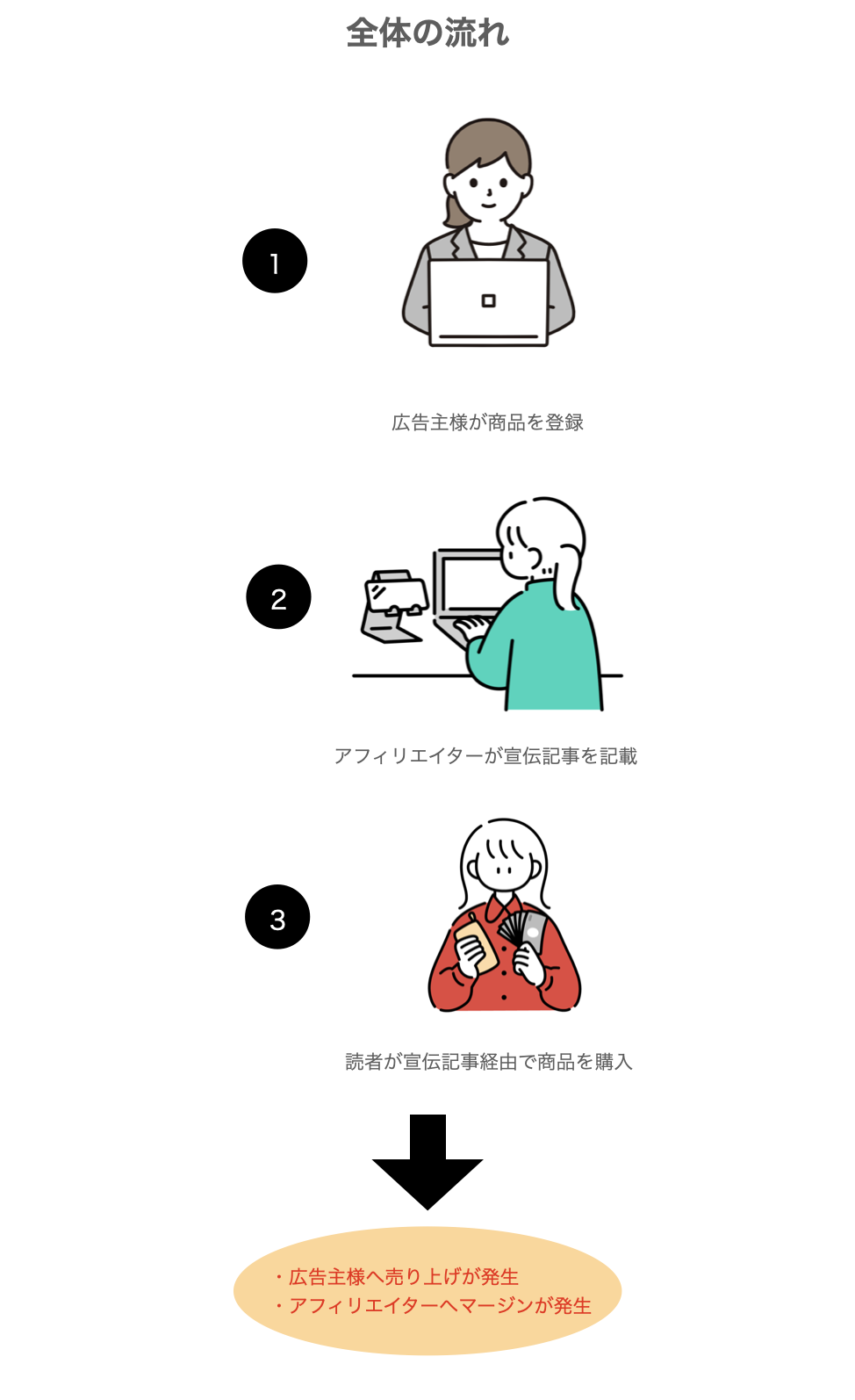 全体の流れ

1

広告主様が商品を登録

2

アフィリエイターが宣伝記事を記載

3

読者が宣伝記事経由で商品を購入

・広告主様へ売り上げが発生
・アフィリエイターへマージンが発生